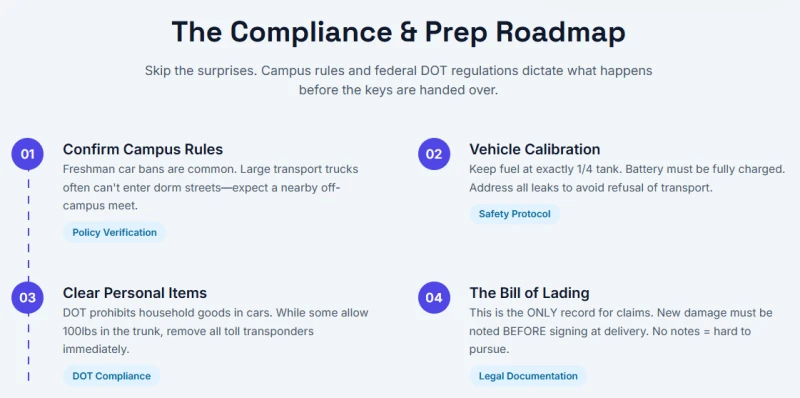 The Compliance & Prep Roadmap

Skip the surprises. Campus rules and federal DOT regulations dictate what happens before the keys are handed over.

01

Confirm Campus Rules

Freshman car bans are common. Large transport trucks often can't enter dorm streets—expect a nearby off-campus meet.

Policy Verification

03

Clear Personal Items

DOT prohibits household goods in cars. While some allow 100lbs in the trunk, remove all toll transponders immediately.

DOT Compliance

02

Vehicle Calibration

Keep fuel at exactly 1/4 tank. Battery must be fully charged. Address all leaks to avoid refusal of transport.

Safety Protocol

04

The Bill of Lading

This is the ONLY record for claims. New damage must be noted BEFORE signing at delivery. No notes = hard to pursue.

Legal Documentation