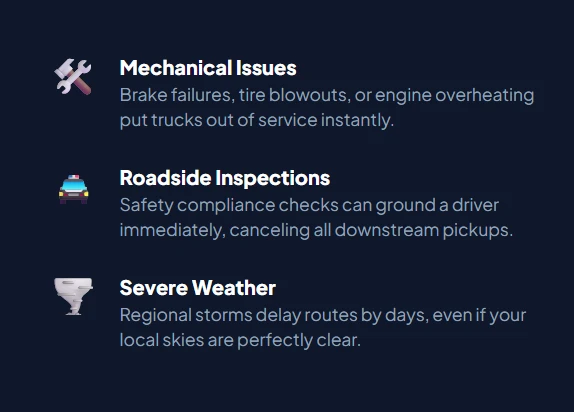 Mechanical Issues
Brake failures, tire blowouts, or engine overheating put trucks out of service instantly.

Roadside Inspections
Safety compliance checks can ground a driver immediately, canceling all downstream pickups.

Severe Weather
Regional storms delay routes by days, even if your local skies are perfectly clear.