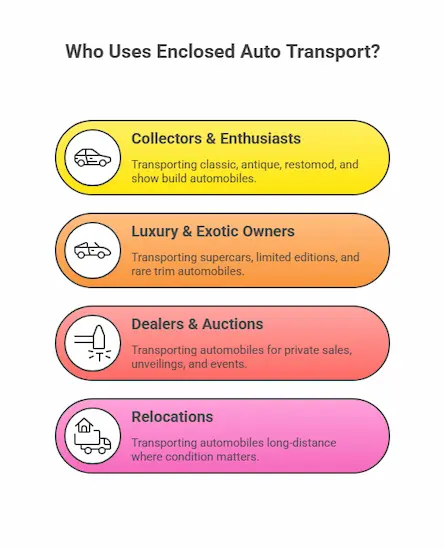 Who Uses Enclosed Auto Transport?

Collectors & Enthusiasts

Transporting classic, antique, restomod, and show build automobiles.

Luxury & Exotic Owners

Transporting supercars, limited editions, and rare trim automobiles.

Dealers & Auctions

Transporting automobiles for private sales, unveilings, and events.

Relocations

Transporting automobiles long-distance where condition matters.