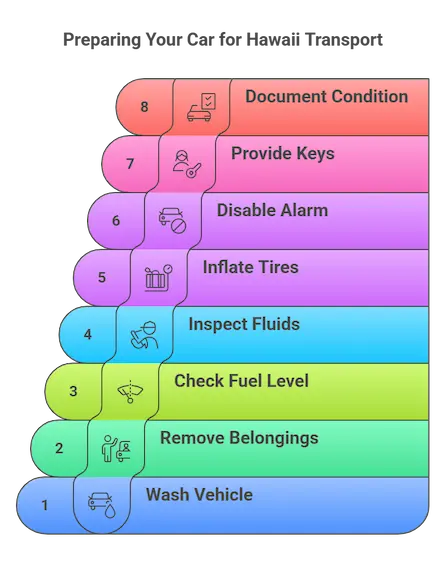 Preparing Your Car for Hawaii Transport

8 Document Condition

7 Provide Keys

6 Disable Alarm

5 Inflate Tires

4 Inspect Fluids

3 Check Fuel Level

2 Remove Belongings

1 Wash Vehicle